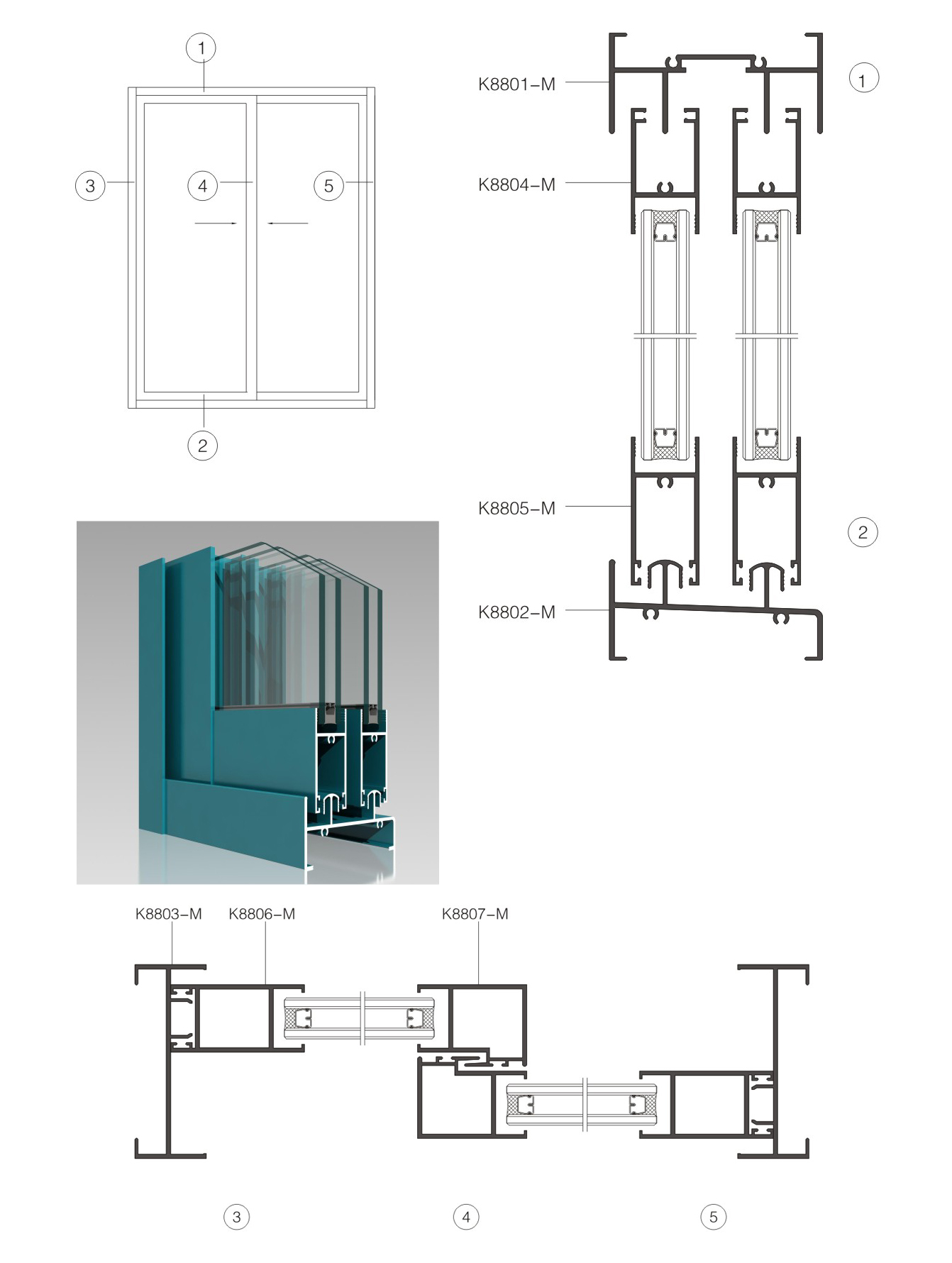 1

3

4

5

2

K8801-M

1

K8804-M

K8805-M

2

K8802-M

K8803-M K8806-M

K8807-M

3

4

5