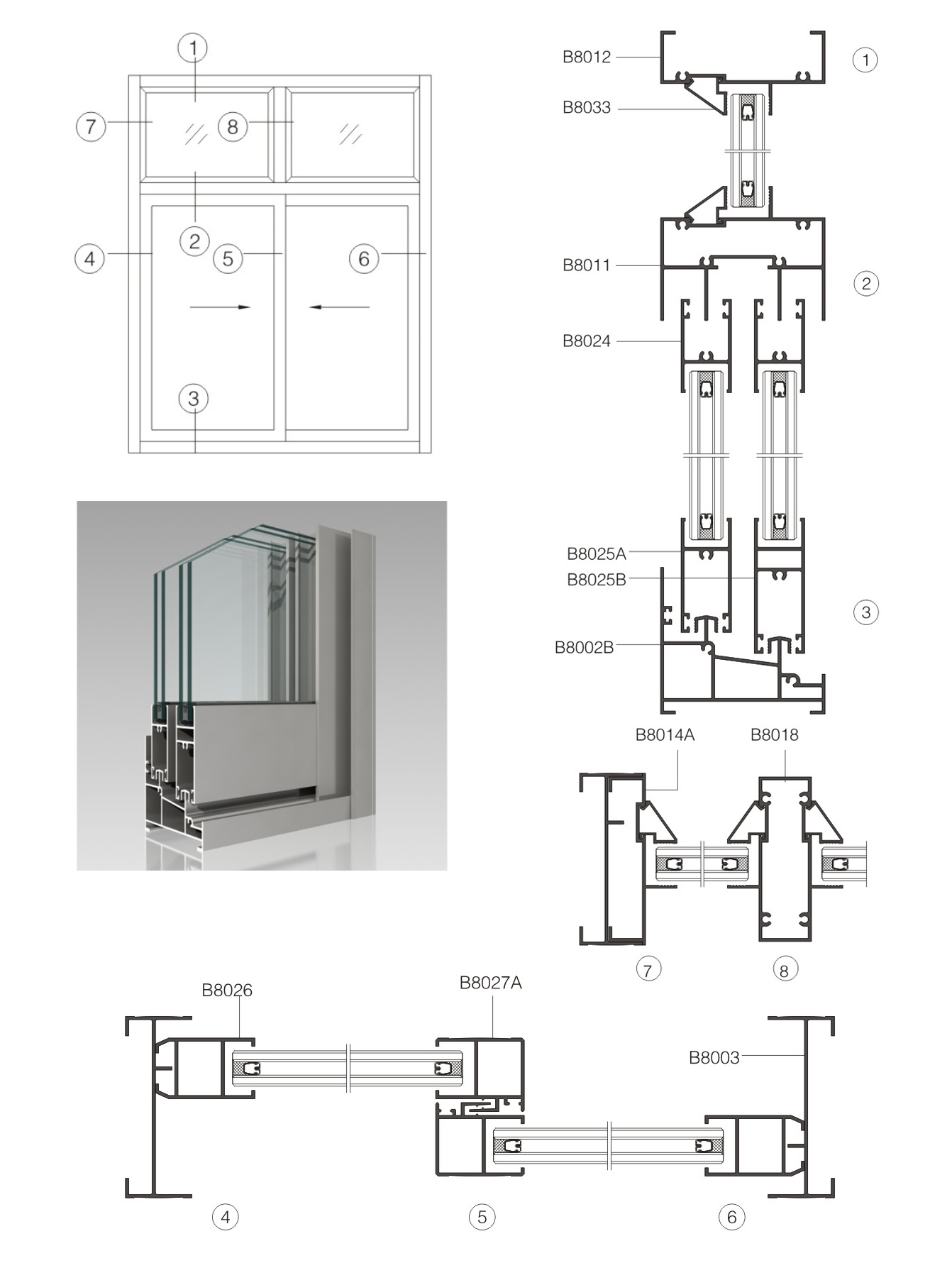 1
7
8
2
4
5
6
3

B8012
1
B8033
B8011
2
B8024
B8025A
B8025B
3
B8002B

B8014A
B8018
7
8

B8026
B8027A
B8003
4
5
6